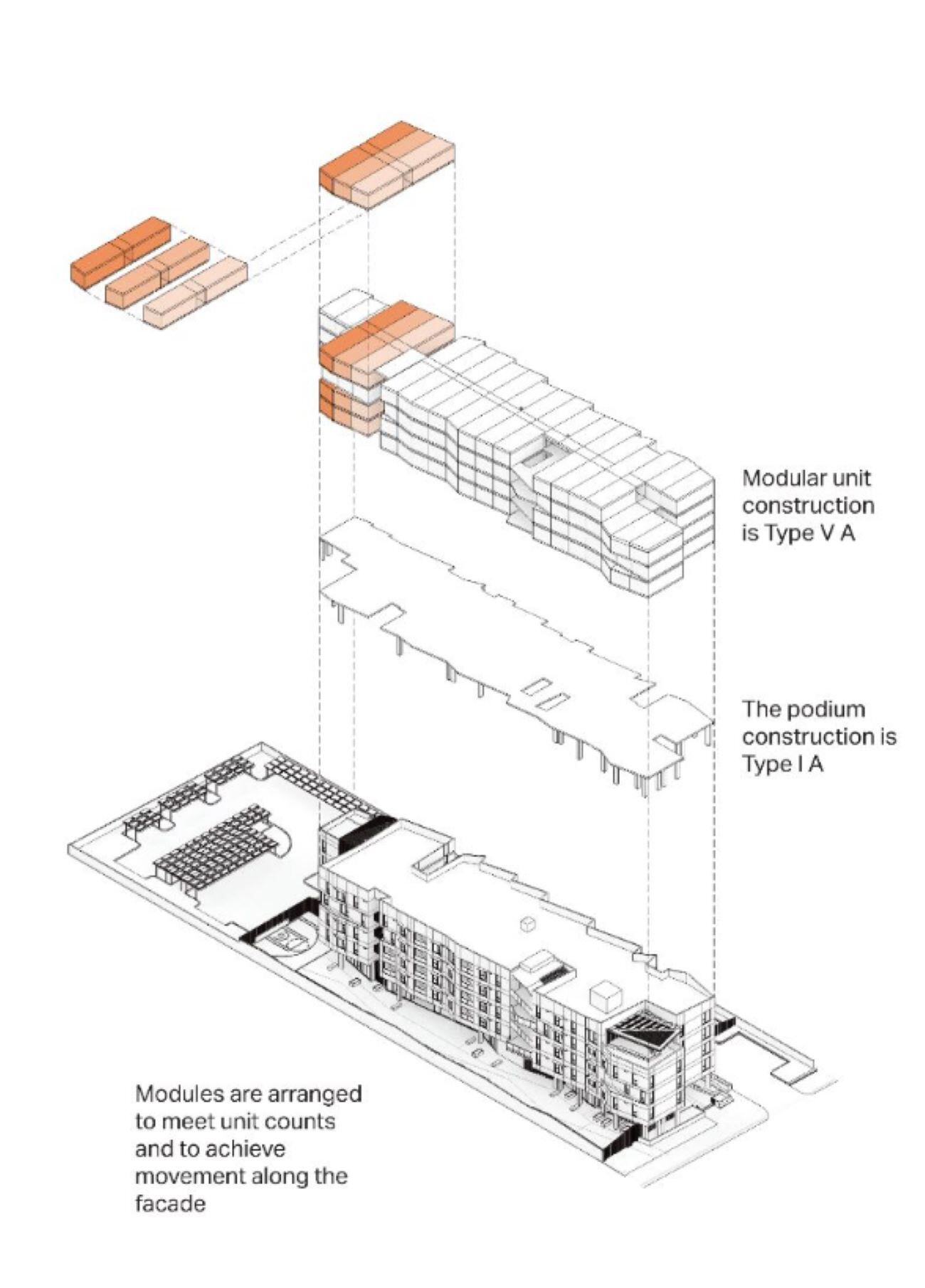 Modular unit construction is Type V A

The podium construction is Type I A

Modules are arranged to meet unit counts and to achieve movement along the facade