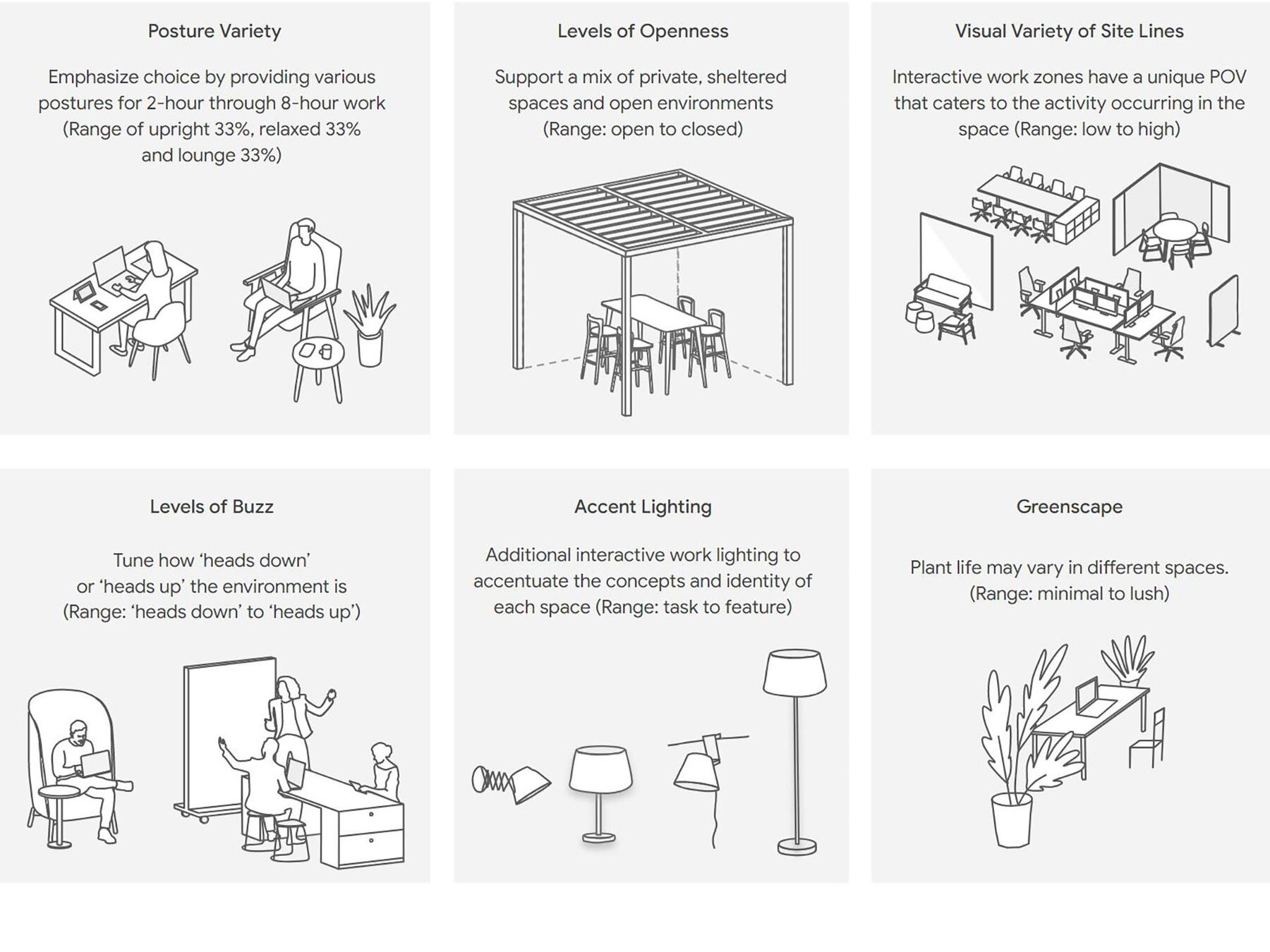 Posture Variety

Emphasize choice by providing various postures for 2-hour through 8-hour work (Range of upright 33%, relaxed 33% and lounge 33%)

Levels of Openness

Support a mix of private, sheltered spaces and open environments (Range: open to closed)

Visual Variety of Site Lines

Interactive work zones have a unique POV that caters to the activity occurring in the space (Range: low to high)

Levels of Buzz

Tune how ‘heads down’ or ‘heads up’ the environment is (Range: ‘heads down’ to ‘heads up’)

Accent Lighting

Additional interactive work lighting to accentuate the concepts and identity of each space (Range: task to feature)

Greenscape

Plant life may vary in different spaces. (Range: minimal to lush)